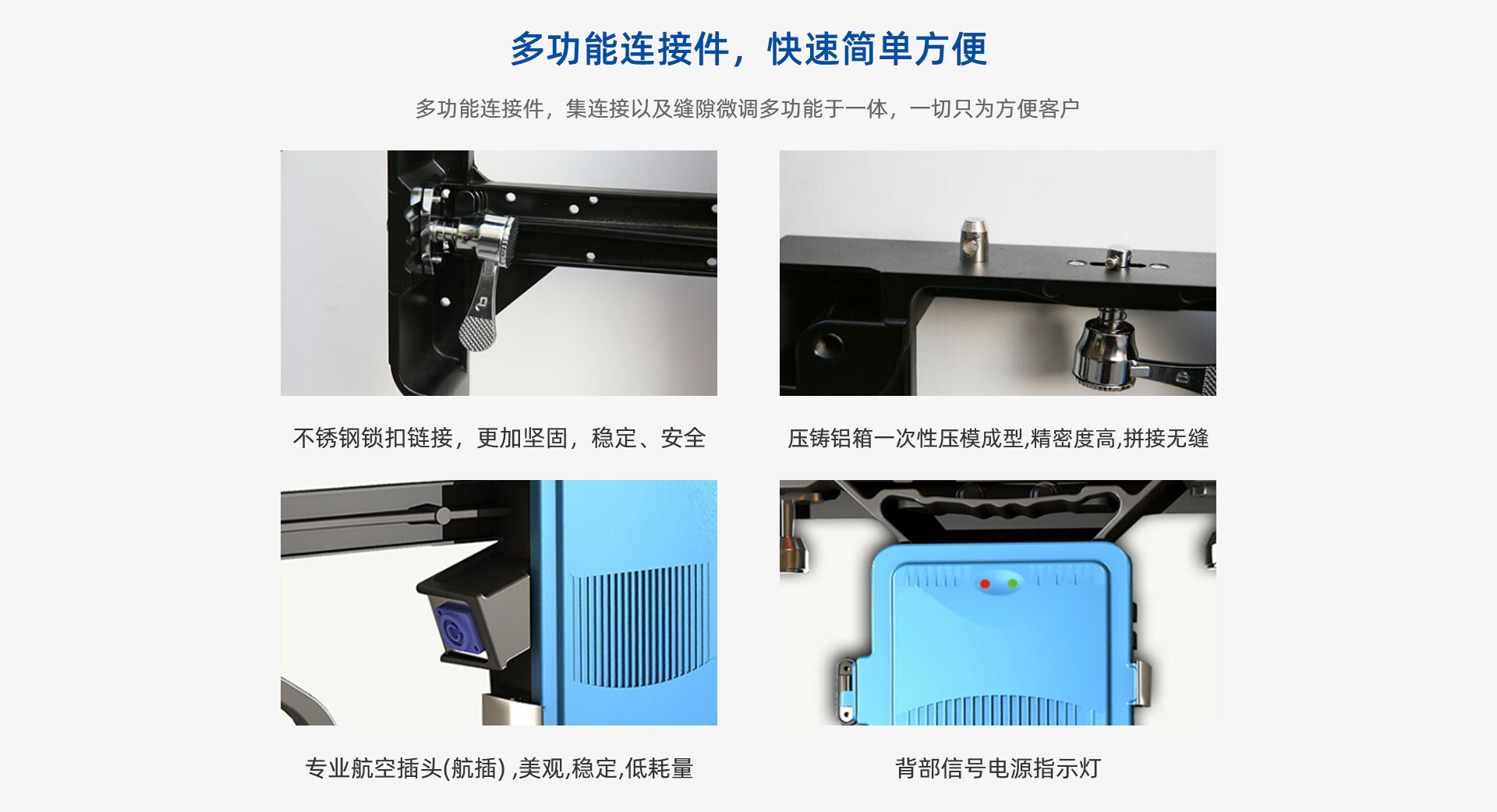 多功能连接件，快速简单方便

多功能连接件，集连接以及缝隙微调多功能于一体，一切只为方便客户

不锈钢锁扣链接，更加坚固，稳定、安全

压铸铝箱一次性压模成型,精密度高,拼接无缝

专业航空插头(航插) ,美观,稳定,低耗量

背部信号电源指示灯